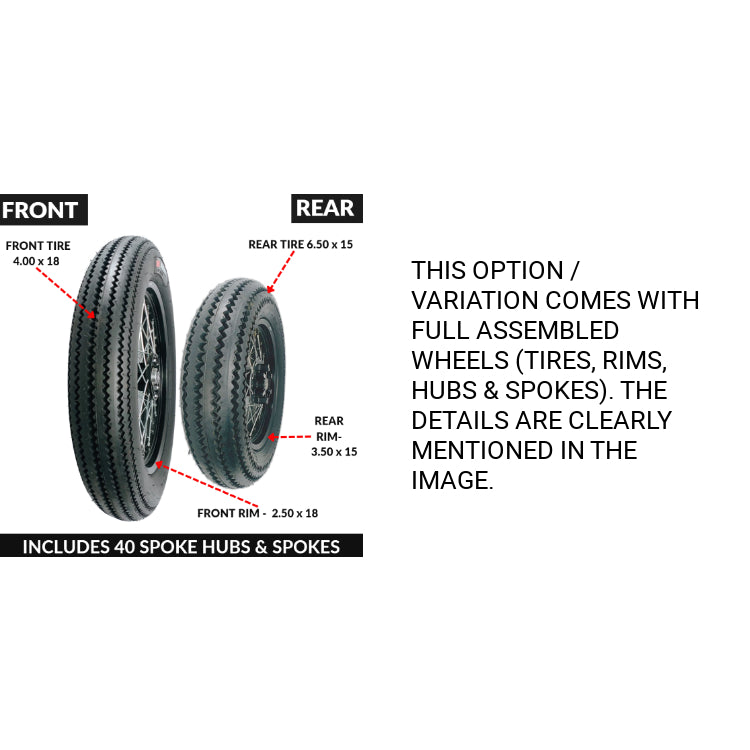 FRONT

REAR

FRONT TIRE 4.00 x 18

REAR TIRE 6.50 x 15

REAR RIM- 3.50 x 15

FRONT RIM - 2.50 x 18

INCLUDES 40 SPOKE HUBS & SPOKES

THIS OPTION / VARIATION COMES WITH FULL ASSEMBLED WHEELS (TIRES, RIMS, HUBS & SPOKES). THE DETAILS ARE CLEARLY MENTIONED IN THE IMAGE.